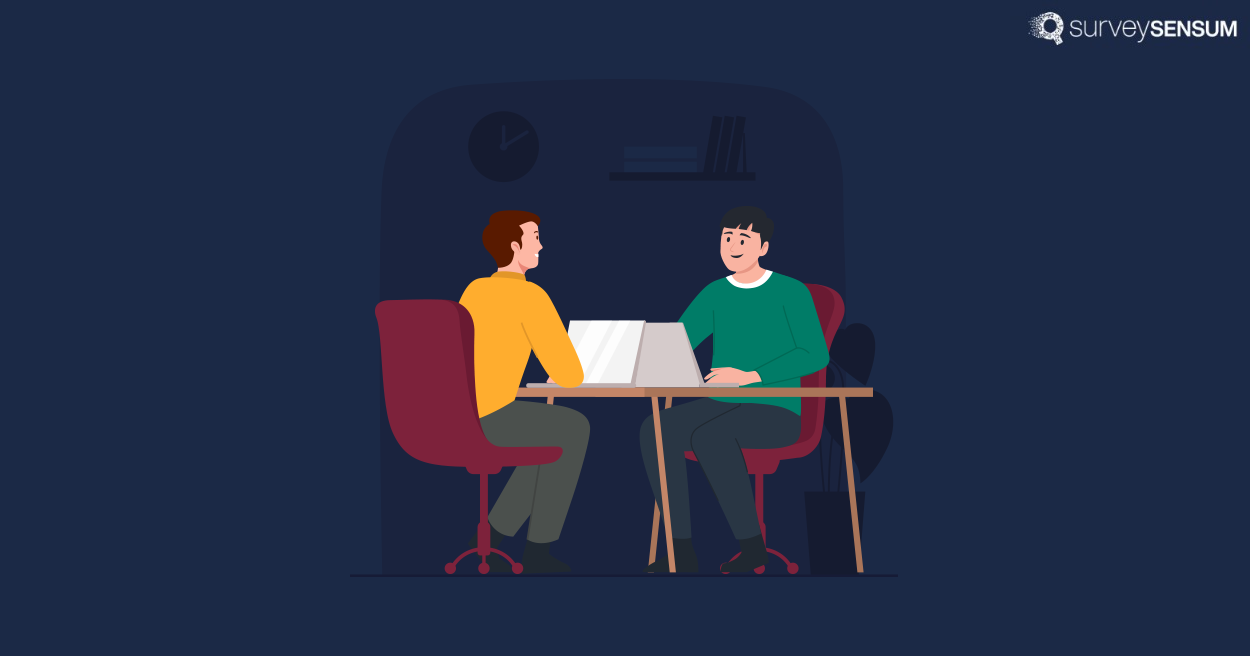 surveySENSUM